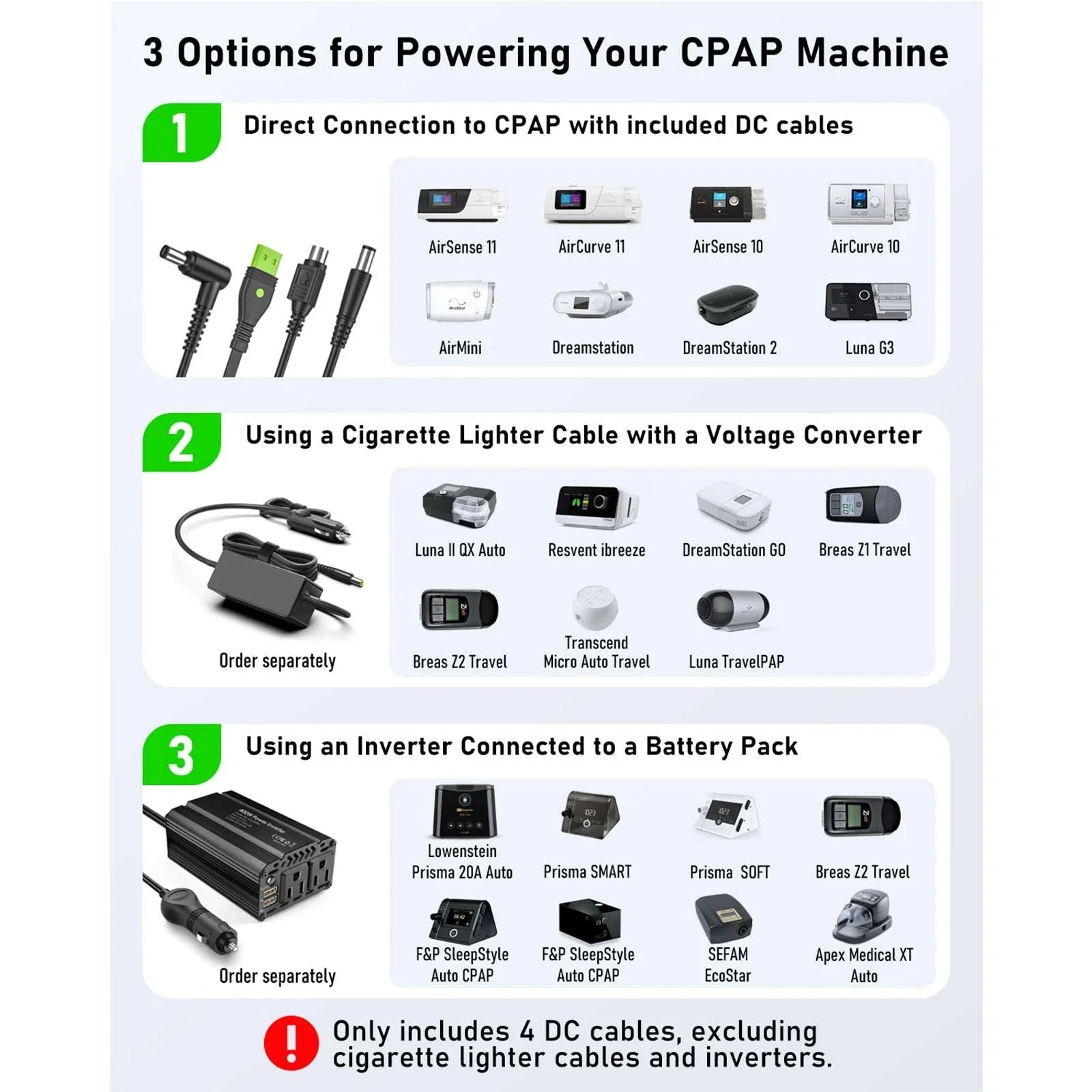 3 Options for Powering Your CPAP Machine

1

Direct Connection to CPAP with included DC cables

AirSense 11
AirCurve 11
AirSense 10
AirCurve 10
AirMini
Dreamstation
DreamStation 2
Luna G3

2

Using a Cigarette Lighter Cable with a Voltage Converter

Order separately

Luna II QX Auto
Resvent ibreeze
DreamStation GO
Breas Z1 Travel
Breas Z2 Travel
Transcend Micro Auto Travel
Luna TravelPAP

3

Using an Inverter Connected to a Battery Pack

Order separately

Lowenstein Prisma 20A Auto
Prisma SMART
Prisma SOFT
Breas Z2 Travel
F&P SleepStyle Auto CPAP
F&P SleepStyle Auto CPAP
SEFAM EcoStar
Apex Medical XT Auto

Only includes 4 DC cables, excluding cigarette lighter cables and inverters.